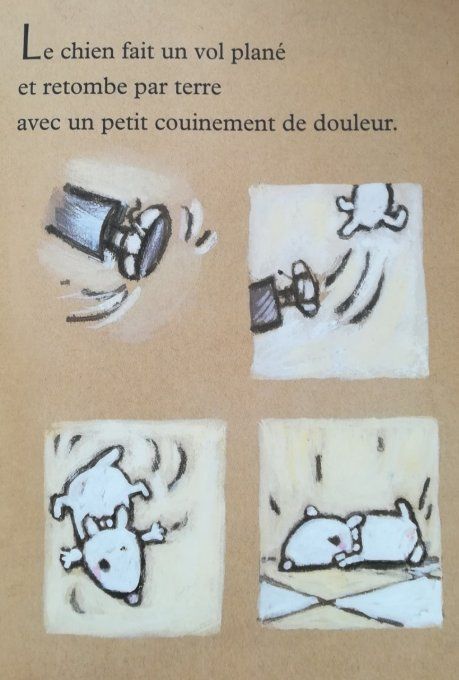 Le chien fait un vol plané
et retombe par terre
avec un petit couinement de douleur.